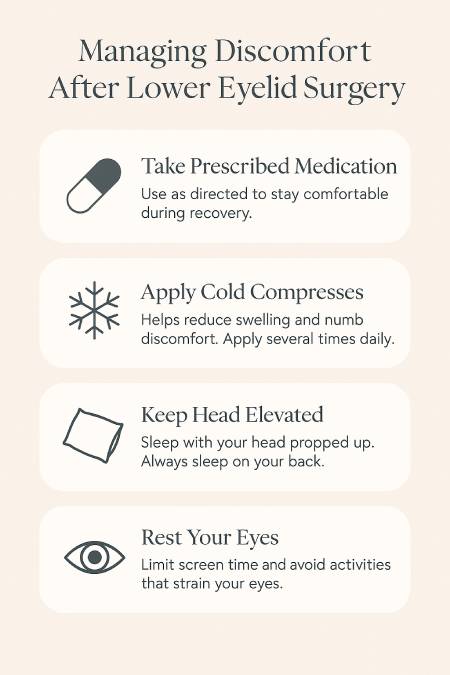 Managing Discomfort After Lower Eyelid Surgery

Take Prescribed Medication
Use as directed to stay comfortable during recovery.

Apply Cold Compresses
Helps reduce swelling and numb discomfort. Apply several times daily.

Keep Head Elevated
Sleep with your head propped up. Always sleep on your back.

Rest Your Eyes
Limit screen time and avoid activities that strain your eyes.